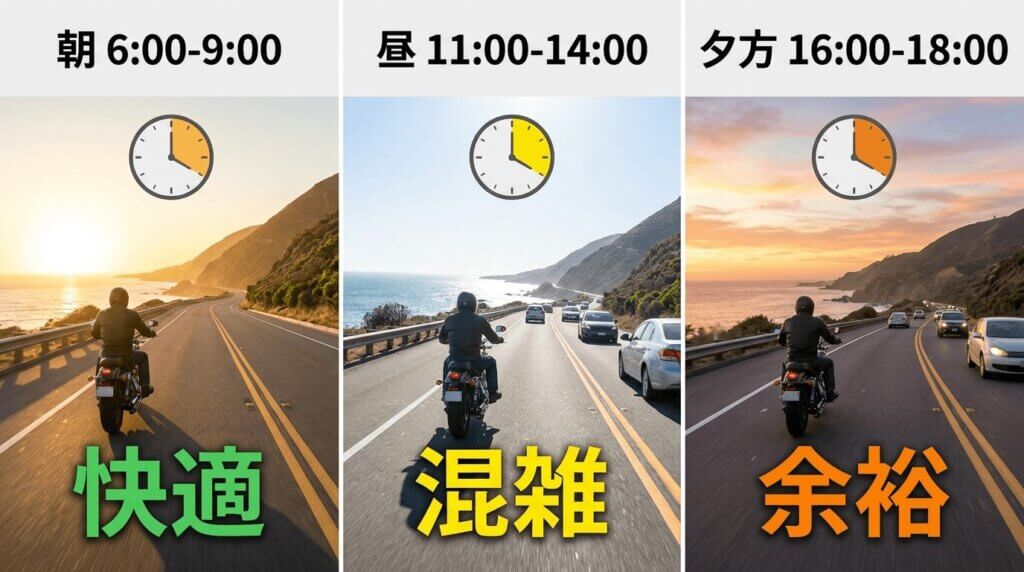 朝 6:00-9:00

快適

昼 11:00-14:00

混雑

夕方 16:00-18:00

余裕