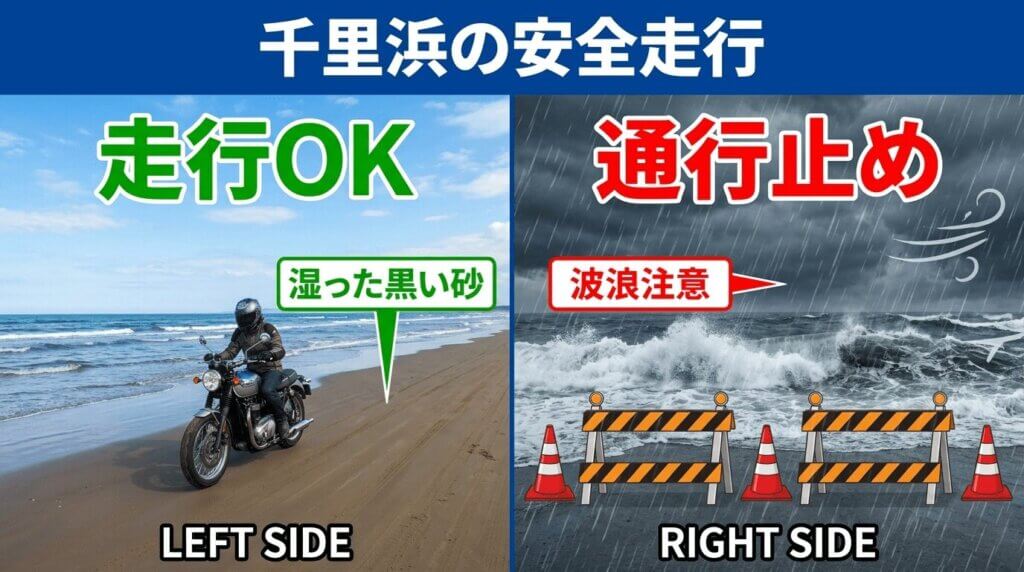 千里浜の安全走行

走行OK

湿った黒い砂

LEFT SIDE

通行止め

波浪注意

RIGHT SIDE