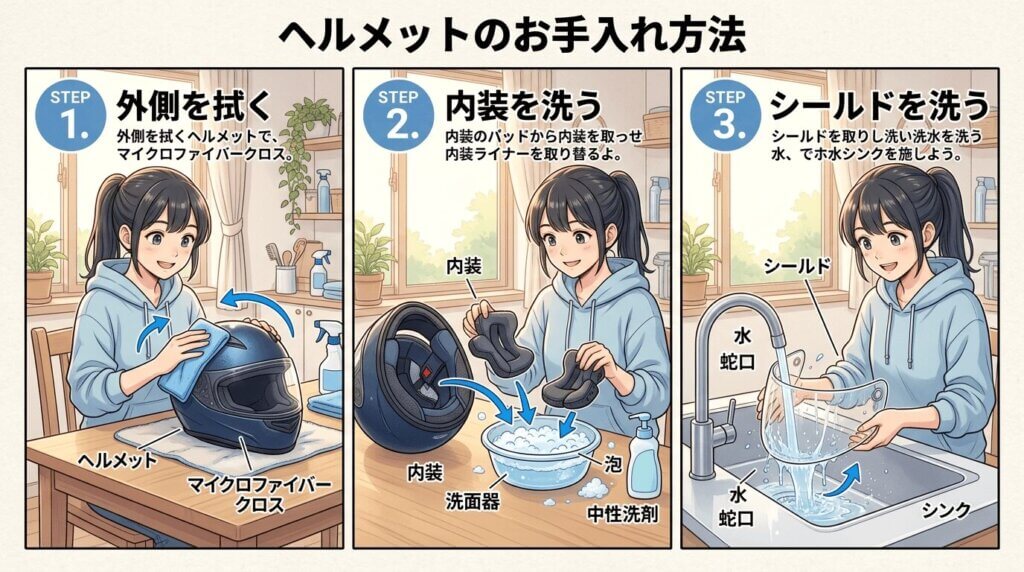 ヘルメットのお手入れ方法

STEP 1. 外側を拭く
外側を拭くヘルメットで、マイクロファイバークロス。

ヘルメット
マイクロファイバークロス

STEP 2. 内装を洗う
内装のパッドから内装を取っせ内装ライナーを取り替るよ。

内装
内装
洗面器
泡
中性洗剤

STEP 3. シールドを洗う
シールドを取りし洗い洗水を洗う水、でホ水シンクを施しよう。

シールド
水蛇口
水蛇口
シンク