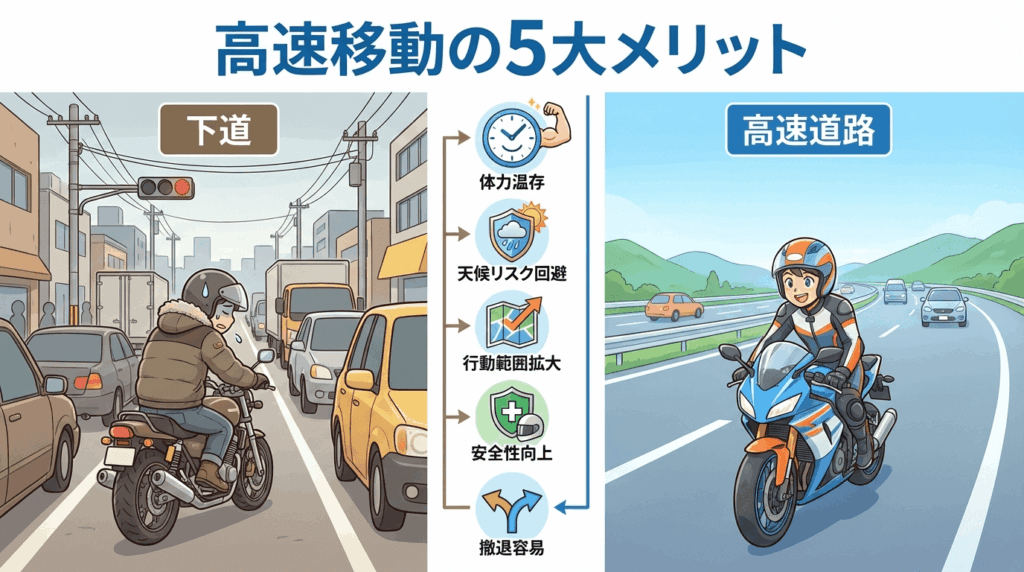 高速移動の5大メリット

下道

体力温存

天候リスク回避

行動範囲拡大

安全性向上

撤退容易

高速道路